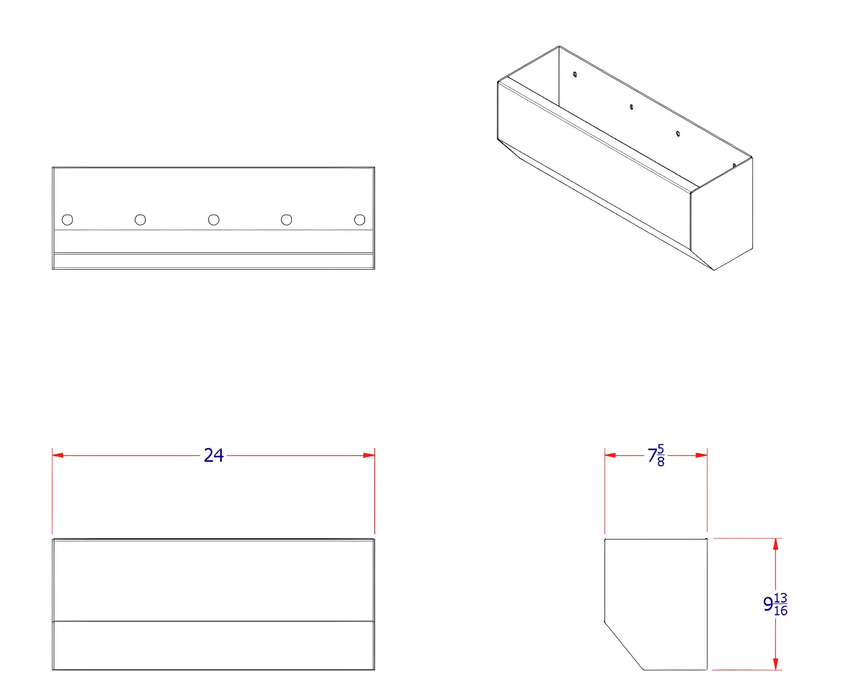 24

$7\frac{5}{8}$

$9\frac{13}{16}$