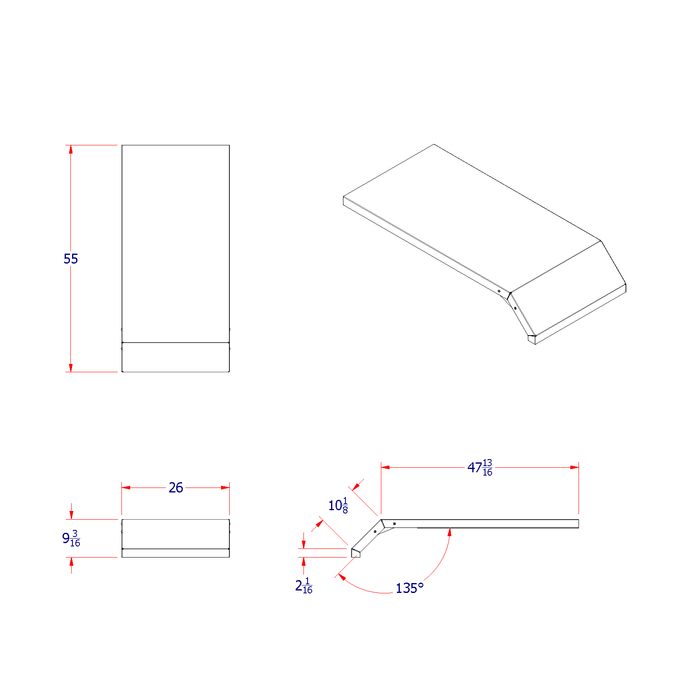 55

26

$9\frac{3}{16}$

$47\frac{13}{16}$

$10\frac{1}{8}$

$2\frac{1}{16}$

135°