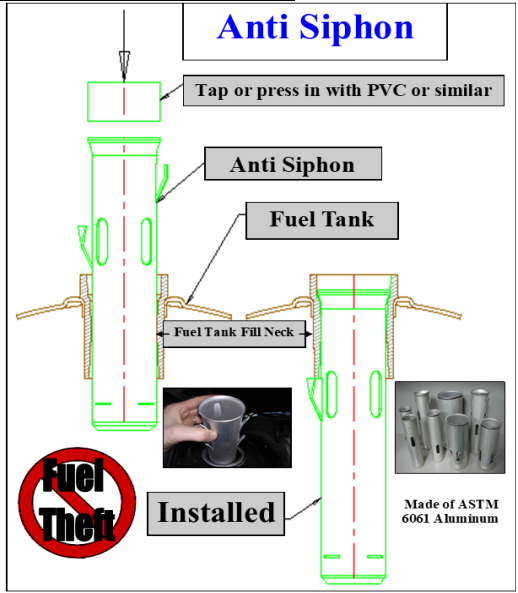 Anti Siphon

Tap or press in with PVC or similar

Anti Siphon

Fuel Tank

Fuel Tank Fill Neck

Fuel Theft

Installed

Made of ASTM 6061 Aluminum