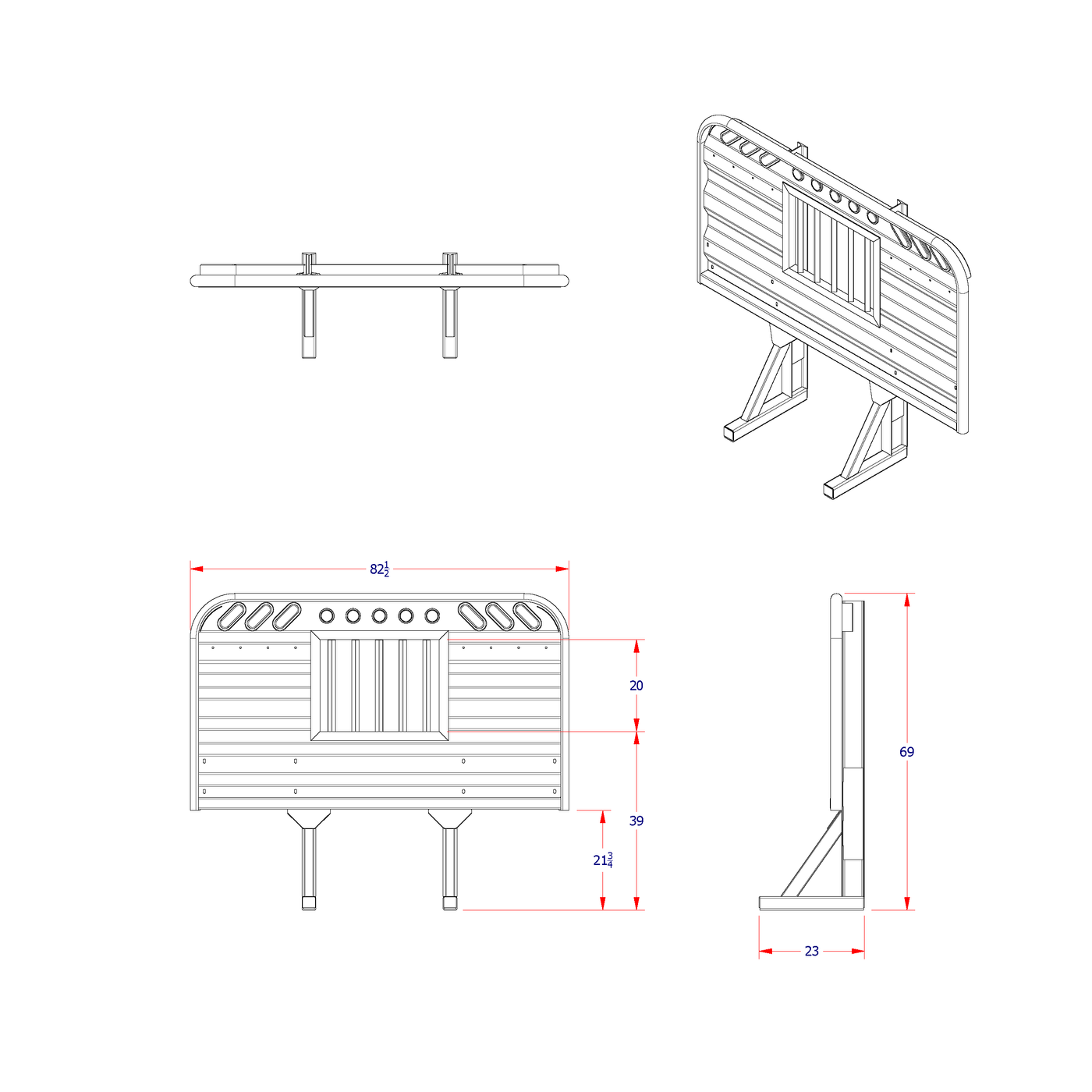 $82\frac{1}{2}$

20

39

$21\frac{3}{4}$

69

23