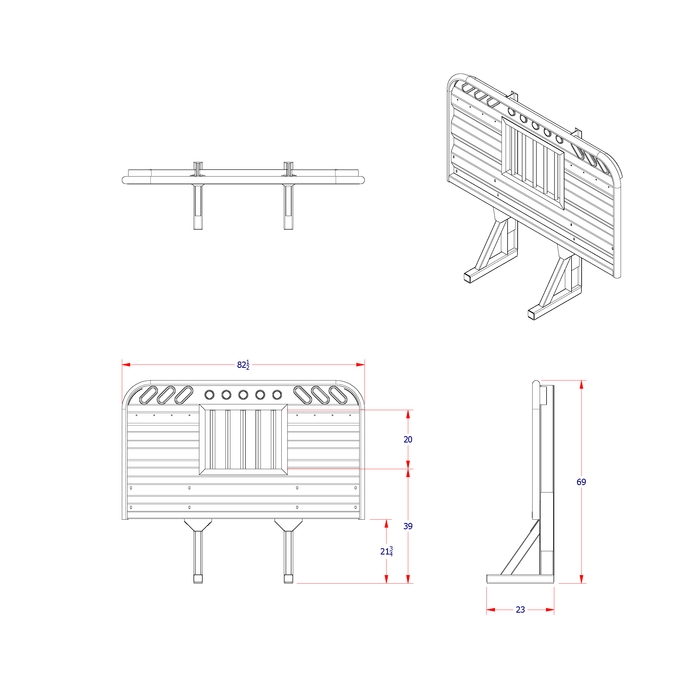 $82\frac{1}{2}$

20

39

$21\frac{3}{4}$

69

23