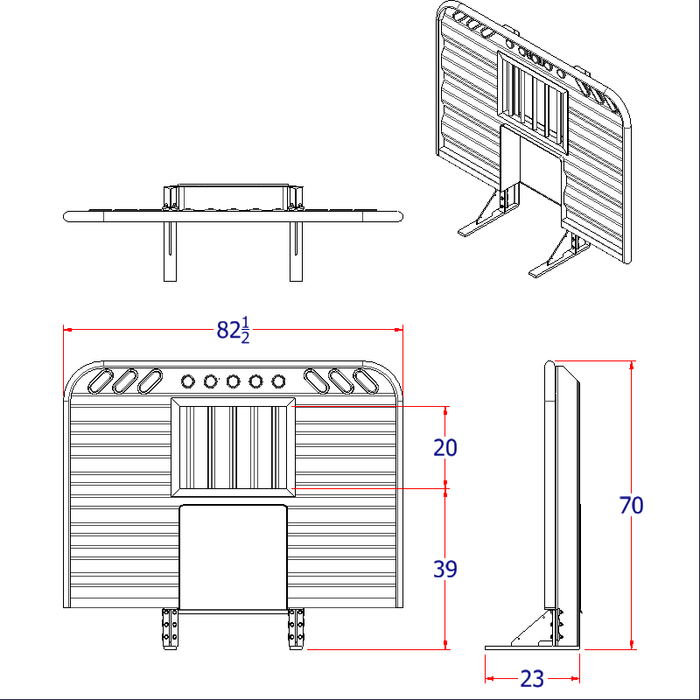 $82\frac{1}{2}$

20

39

70

23