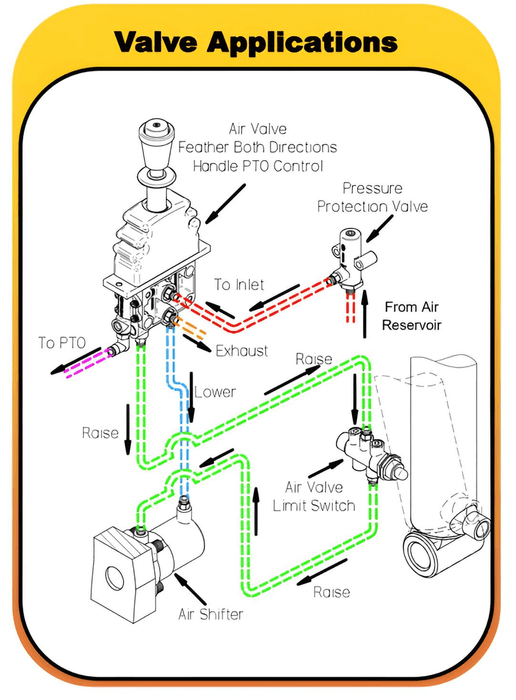 Valve Applications

Air Valve
Feather Both Directions
Handle PTO Control

Pressure
Protection Valve

To Inlet

From Air
Reservoir

To PTO

Exhaust

Raise

Lower

Raise

Air Valve
Limit Switch

Raise

Air Shifter